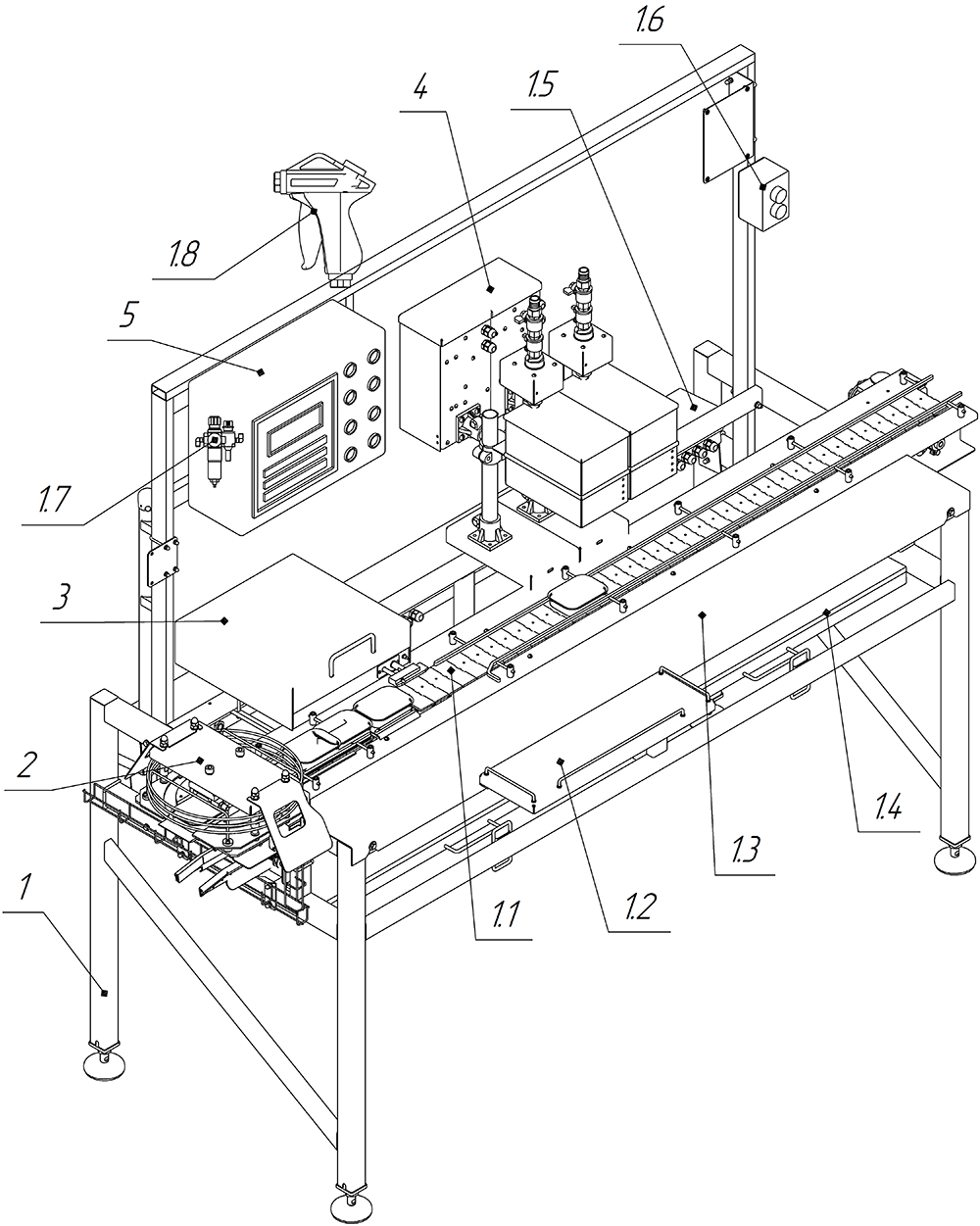 1.6
4
1.5
1.8
5
1.7
3
2
1
1.1
1.2
1.3
1.4