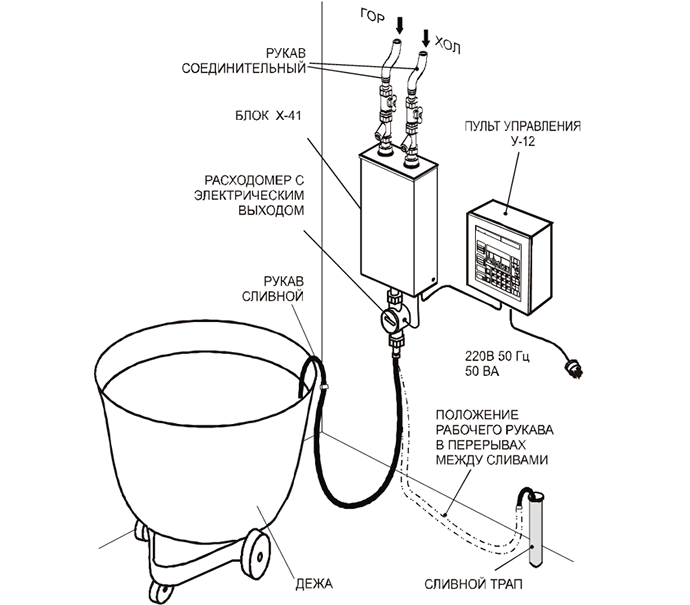 ГОР

ХОЛ

РУКАВ СОЕДИНИТЕЛЬНЫЙ

БЛОК Х-41

ПУЛЬТ УПРАВЛЕНИЯ У-12

РАСХОДОМЕР С ЭЛЕКТРИЧЕСКИМ ВЫХОДОМ

РУКАВ СЛИВНОЙ

220В 50 Гц
50 ВА

ПОЛОЖЕНИЕ РАБОЧЕГО РУКАВА В ПЕРЕРЫВАХ МЕЖДУ СЛИВАМИ

ДЕЖА

СЛИВНОЙ ТРАП